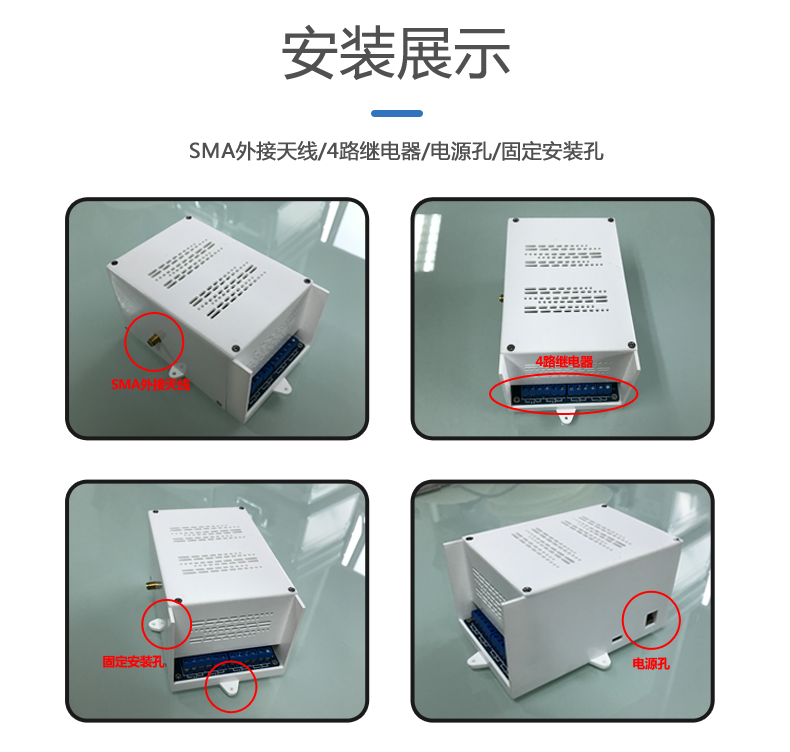 安装展示

SMA外接天线/4路继电器/电源孔/固定安装孔

SMA外接天线

4路继电器

固定安装孔

电源孔